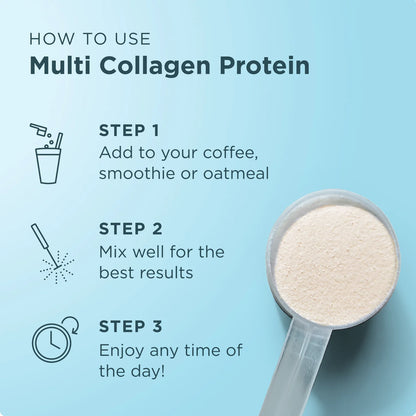 HOW TO USE
Multi Collagen Protein

STEP 1
Add to your coffee, smoothie or oatmeal

STEP 2
Mix well for the best results

STEP 3
Enjoy any time of the day!