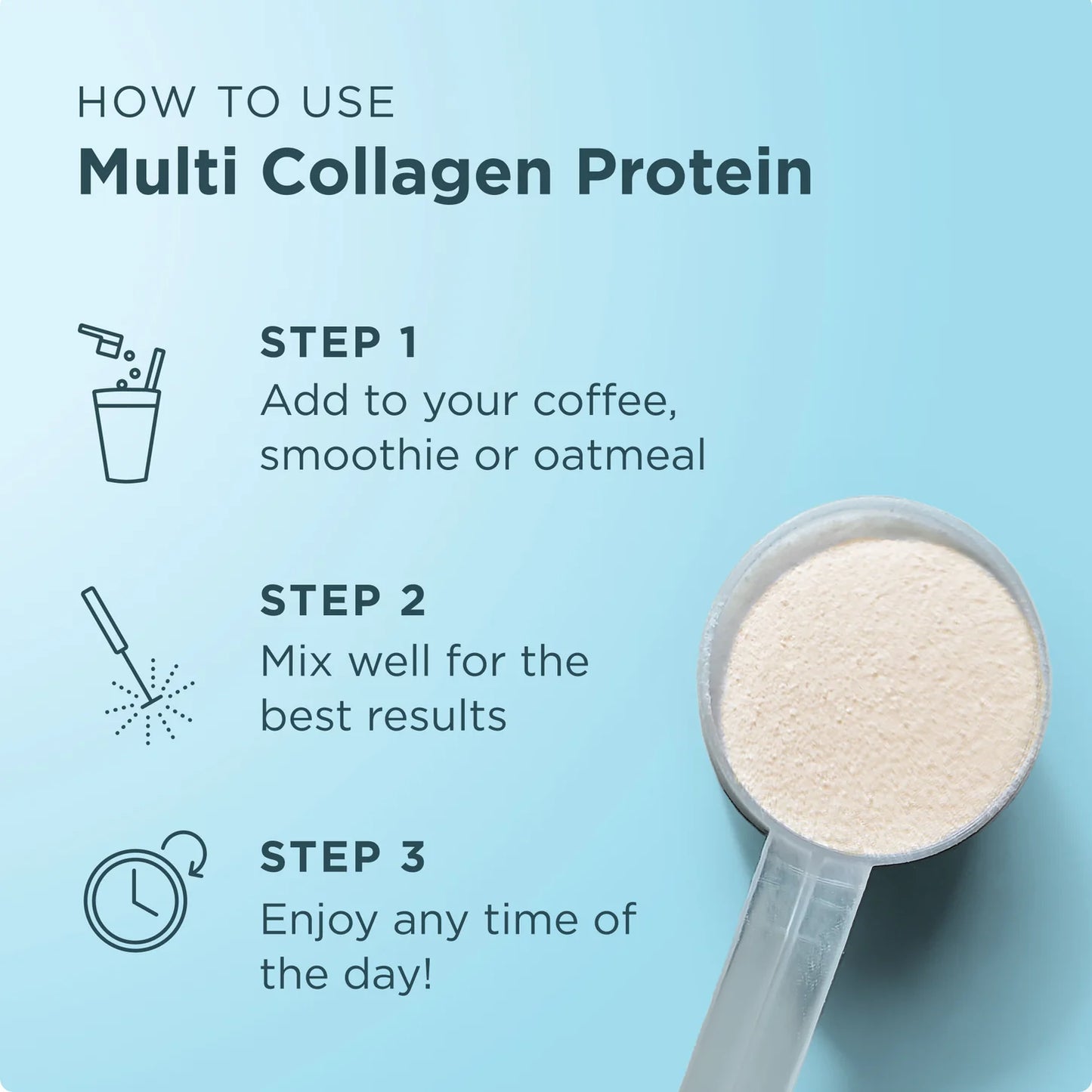 HOW TO USE
Multi Collagen Protein

STEP 1
Add to your coffee, smoothie or oatmeal

STEP 2
Mix well for the best results

STEP 3
Enjoy any time of the day!